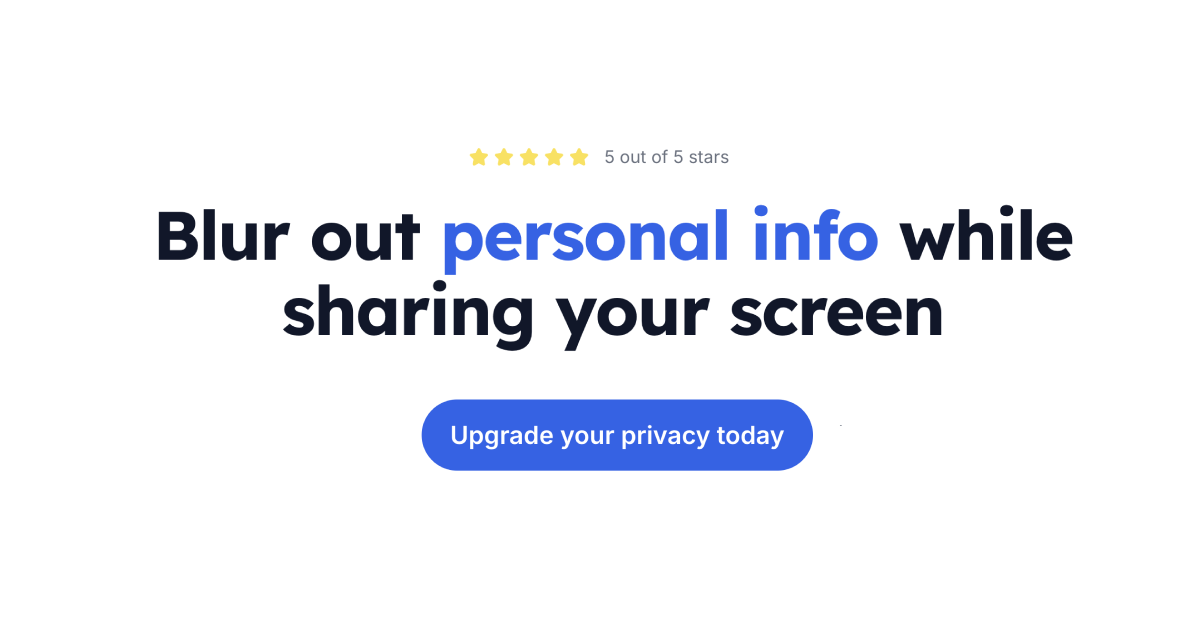 5 out of 5 stars

Blur out personal info while sharing your screen

Upgrade your privacy today